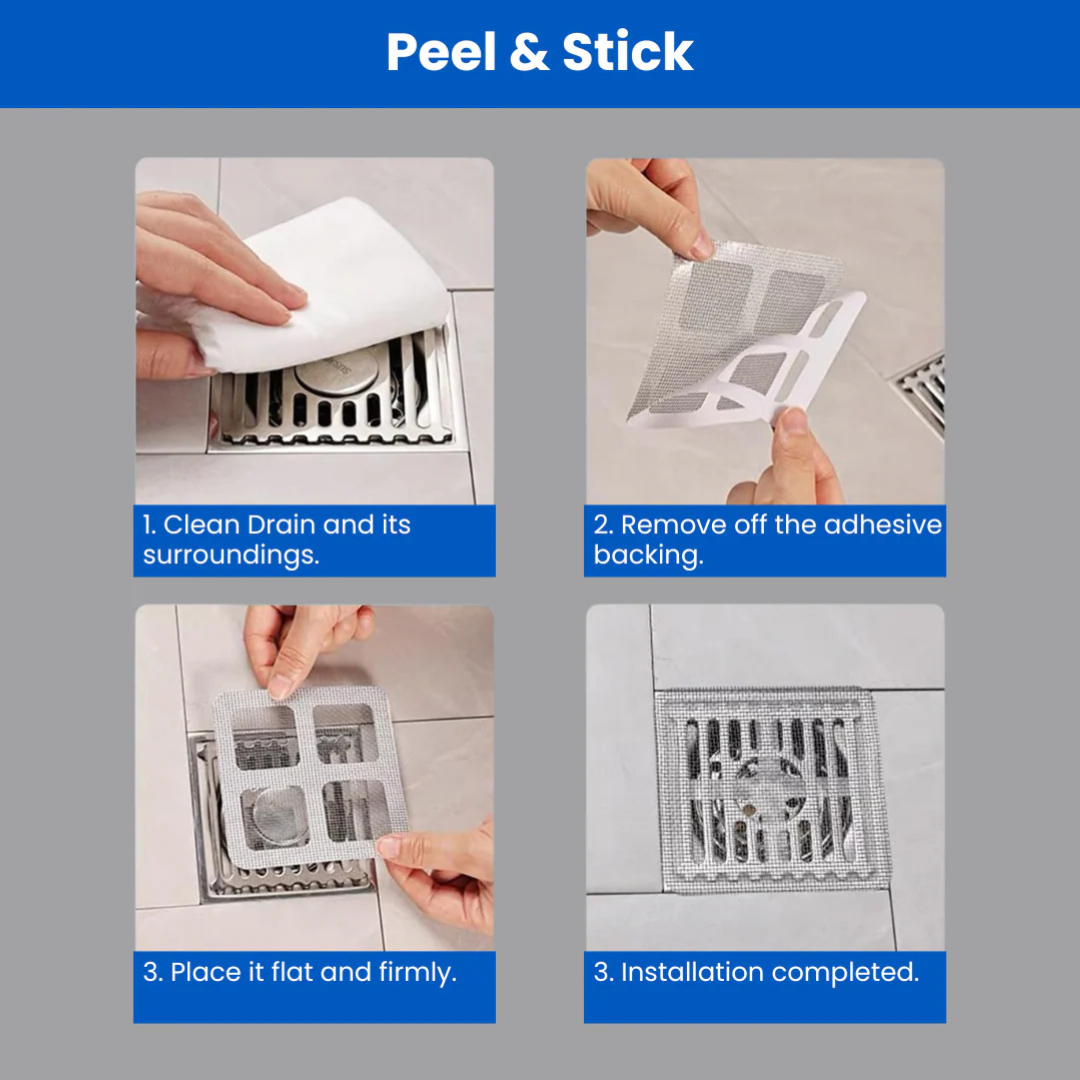 Peel & Stick

1. Clean Drain and its surroundings.

2. Remove off the adhesive backing.

3. Place it flat and firmly.

3. Installation completed.